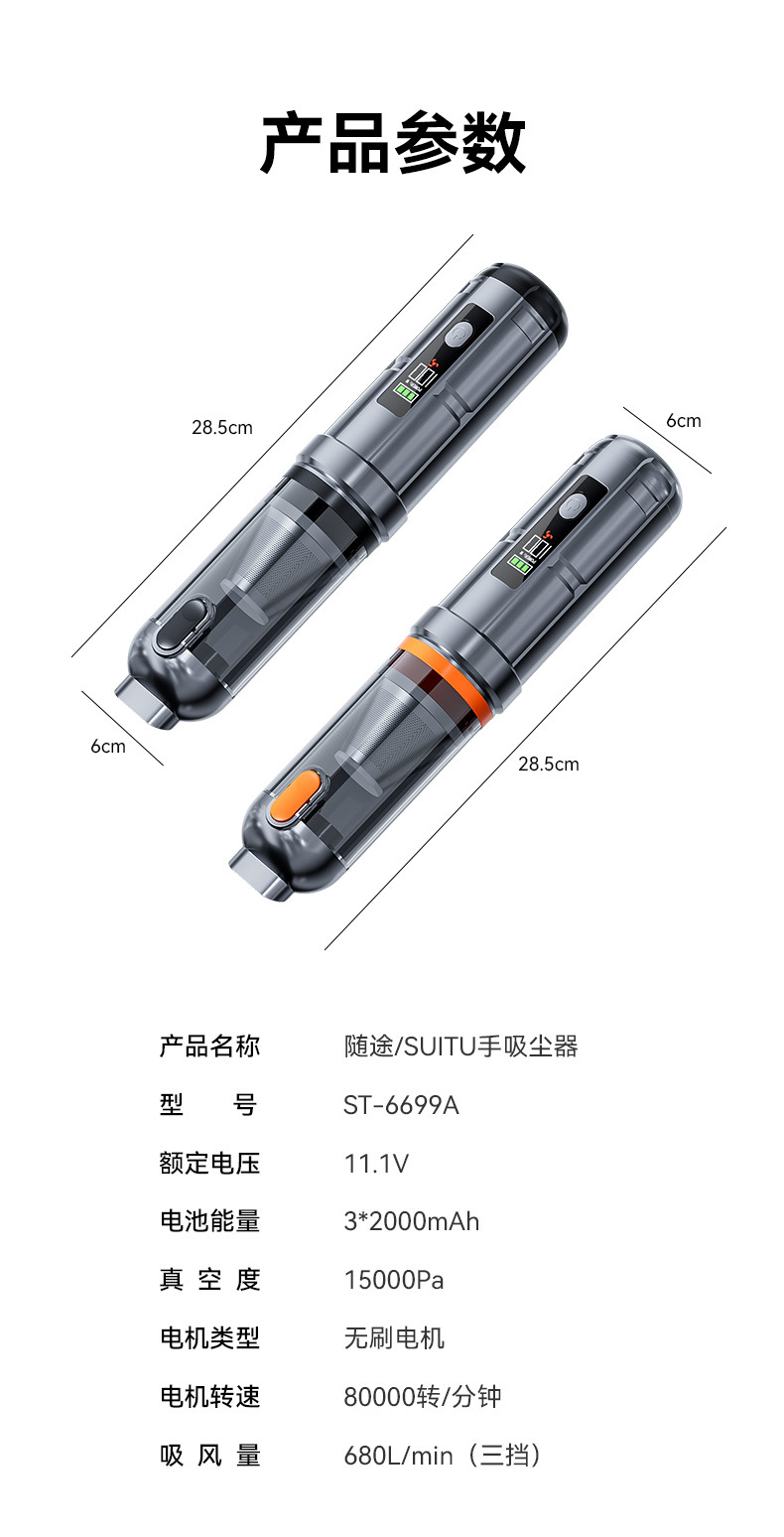 产品参数

28.5cm

6cm

6cm

28.5cm

| 产品名称 | 随途/SUITU手吸尘器 |
|---|---|
| 型 号 | ST-6699A |
| 额定电压 | 11.1V |
| 电池能量 | 3*2000mAh |
| 真 空 度 | 15000Pa |
| 电机类型 | 无刷电机 |
| 电机转速 | 80000转/分钟 |
| 吸 风 量 | 680L/min（三挡） |