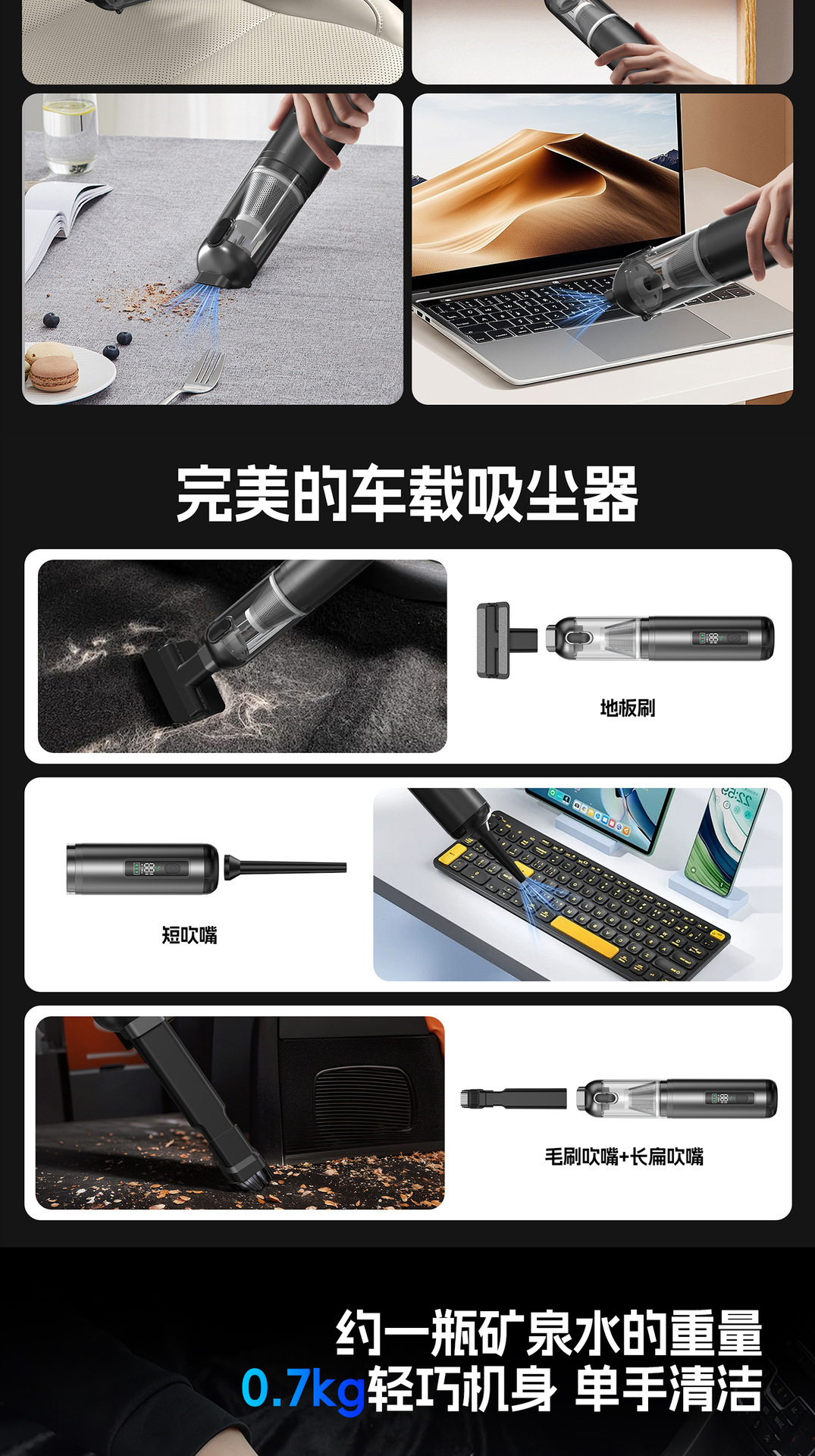 完美的车载吸尘器

地板刷

短吹嘴

毛刷吹嘴+长扁吹嘴

约一瓶矿泉水的重量
0.7kg轻巧机身 单手清洁