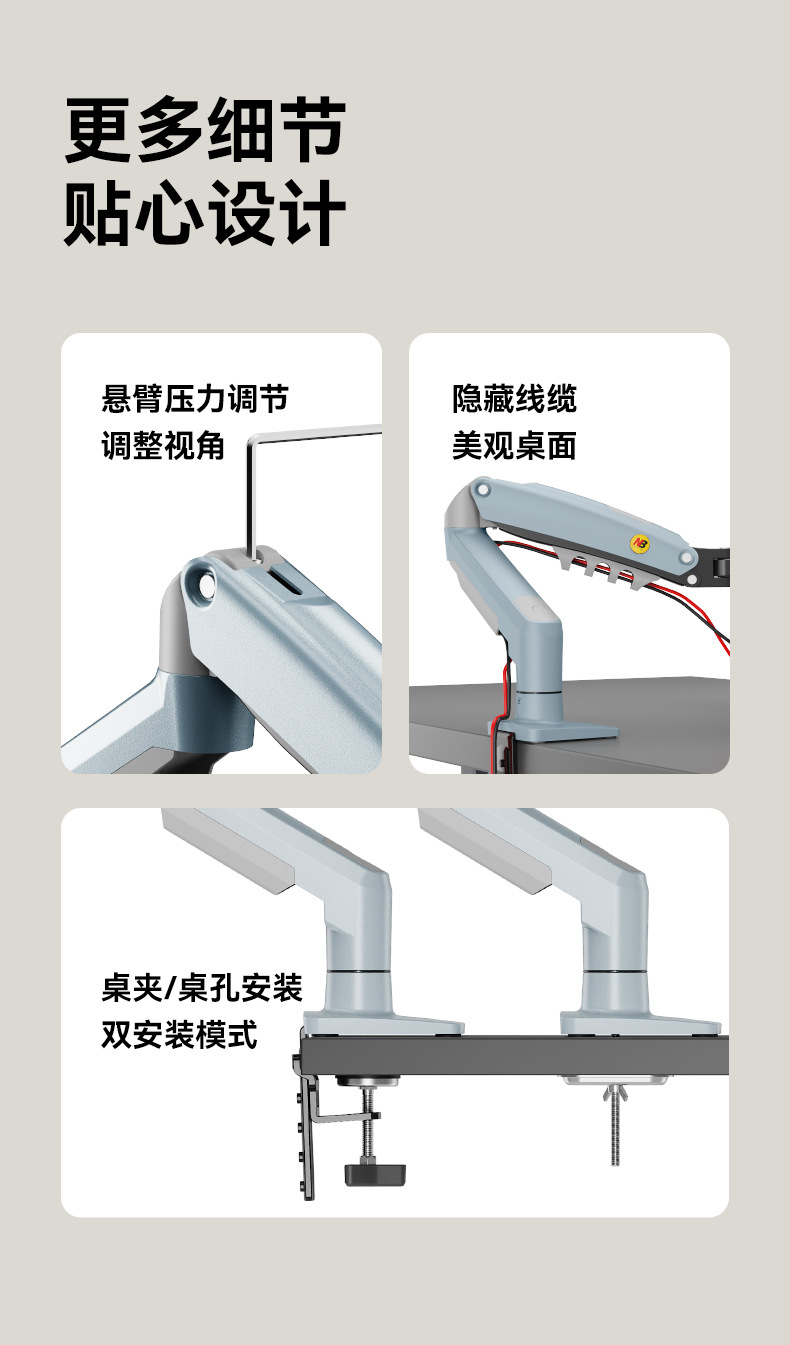 更多细节
贴心设计

悬臂压力调节
调整视角

隐藏线缆
美观桌面

NB

桌夹/桌孔安装
双安装模式