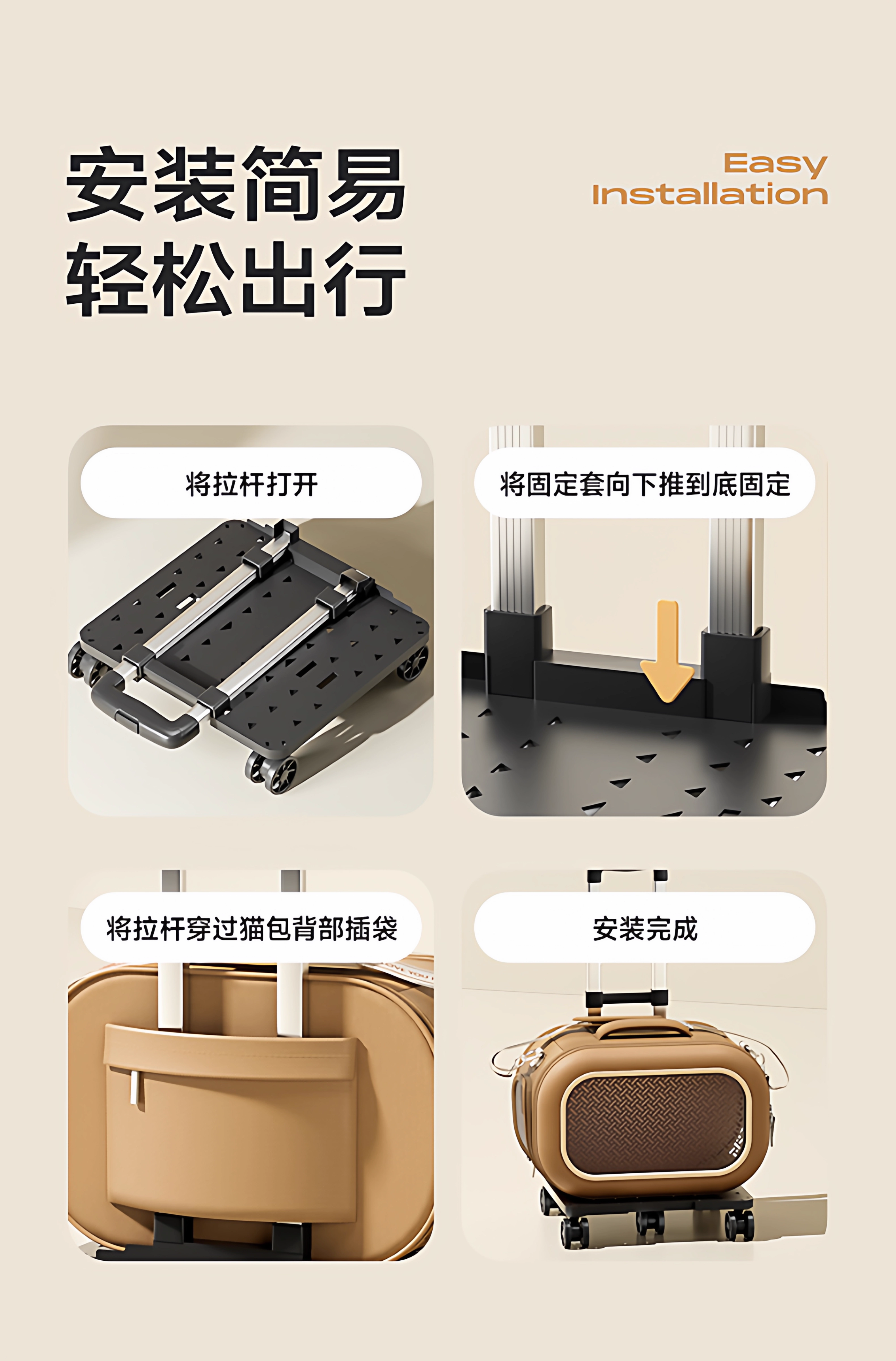 安装简易
轻松出行

Easy
Installation

将拉杆打开

将固定套向下推到底固定

将拉杆穿过猫包背部插袋

安装完成