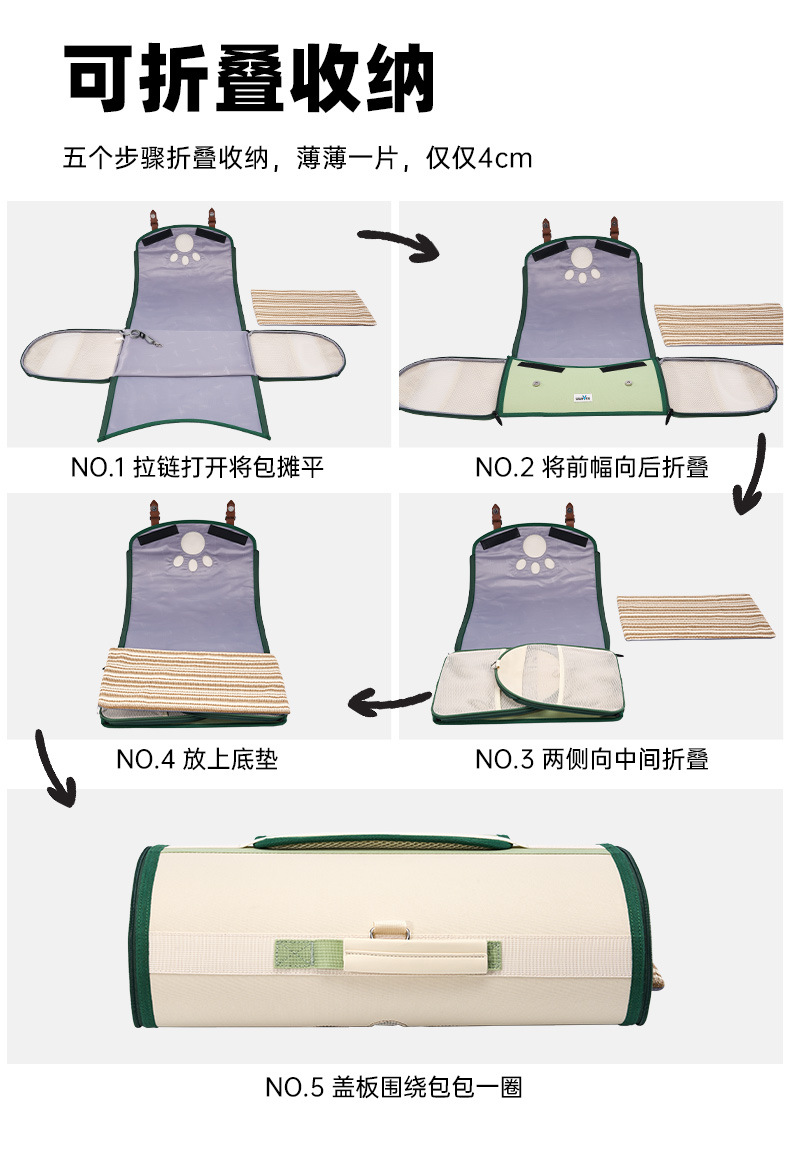 可折叠收纳

五个步骤折叠收纳，薄薄一片，仅仅4cm

NO.1 拉链打开将包摊平

NO.2 将前幅向后折叠

NO.4 放上底垫

NO.3 两侧向中间折叠

NO.5 盖板围绕包包一圈